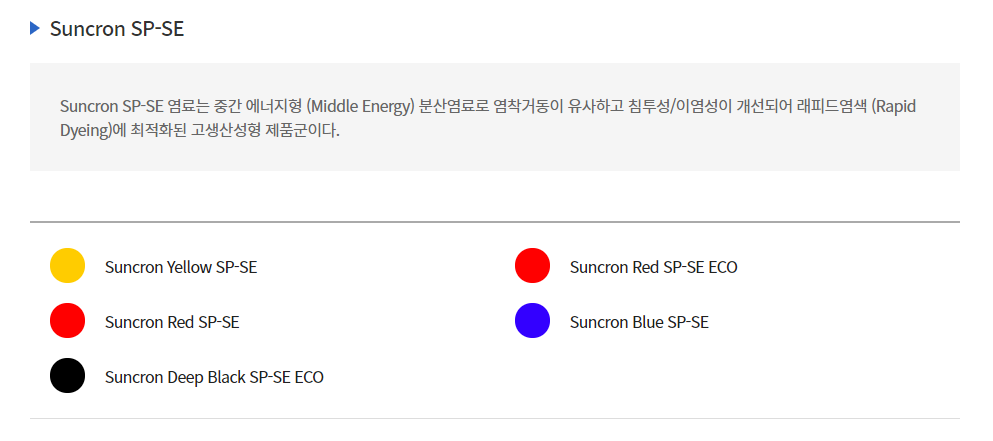 Suncron SP-SE

Suncron SP-SE 염료는 중간 에너지형 (Middle Energy) 분산염료로 염착거동이 유사하고 침투성/이염성이 개선되어 래피드염색 (Rapid Dyeing)에 최적화된 고생산성형 제품군이다.

Suncron Yellow SP-SE

Suncron Red SP-SE

Suncron Deep Black SP-SE ECO

Suncron Red SP-SE ECO

Suncron Blue SP-SE